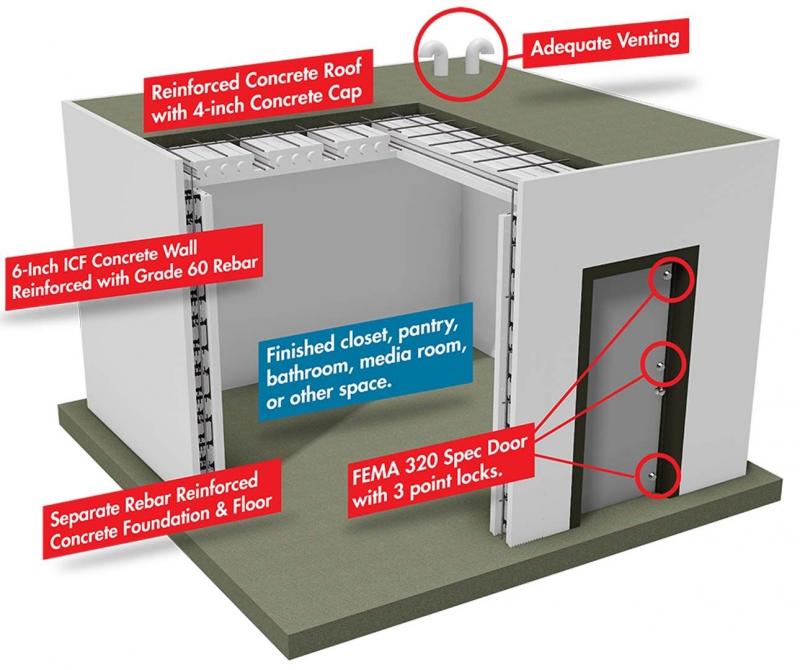 Adequate Venting

Reinforced Concrete Roof with 4-inch Concrete Cap

6-Inch ICF Concrete Wall Reinforced with Grade 60 Rebar

Finished closet, pantry, bathroom, media room, or other space.

FEMA 320 Spec Door with 3 point locks.

Separate Rebar Reinforced Concrete Foundation & Floor